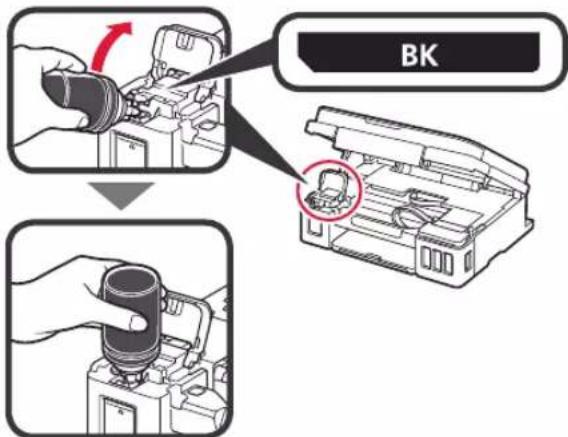 BK