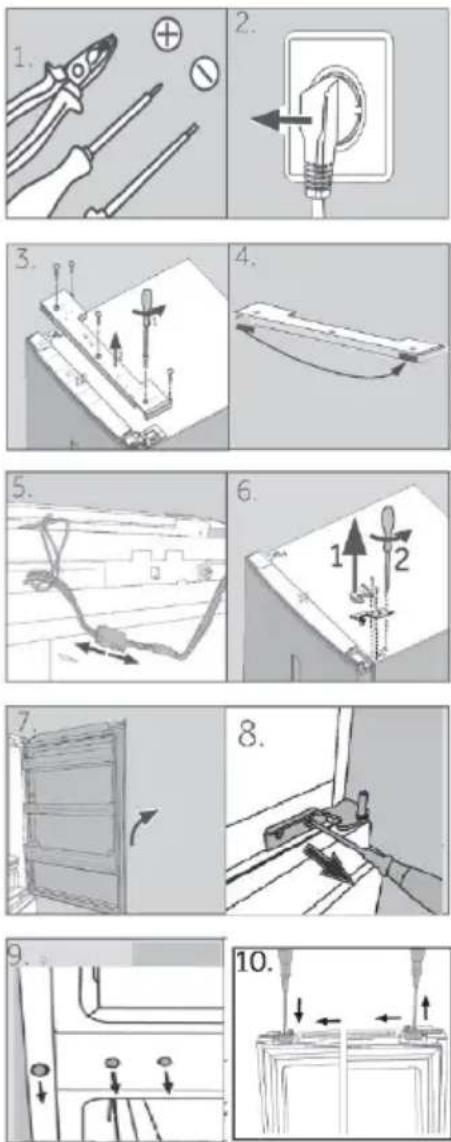 1.

2.

3.

4.

5.

6.

1

2

7.

8.

9.

10.