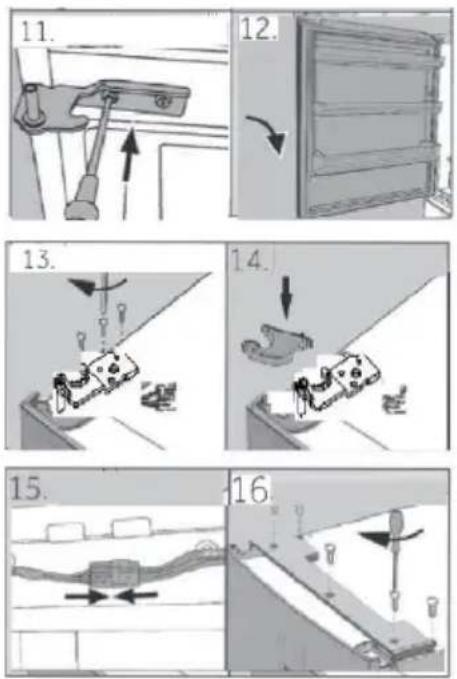 11.

12.

13.

14.

15.

16.