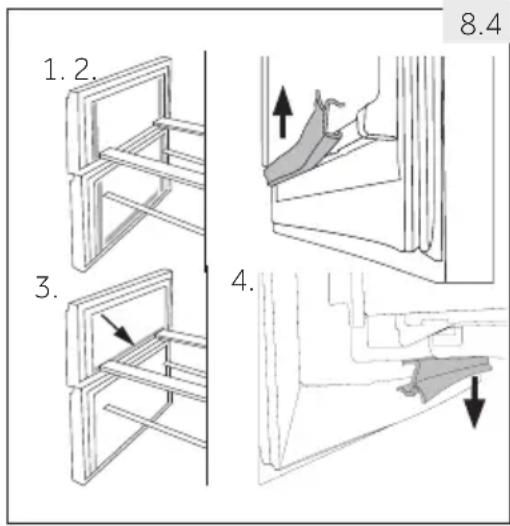 8.4

1. 2.

3.

4.