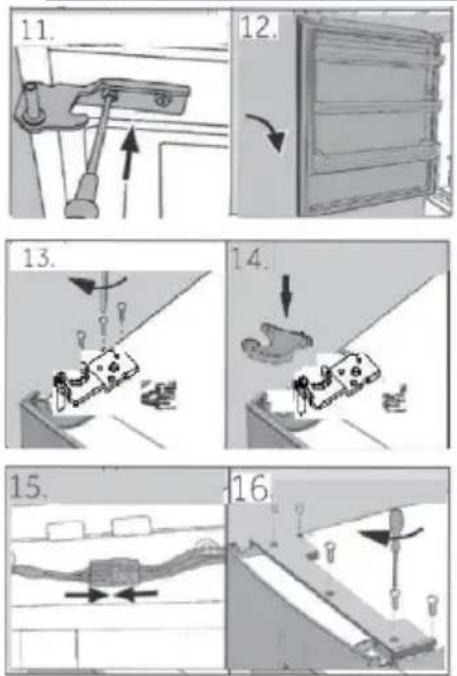 11.

12.

13.

14.

15.

16.