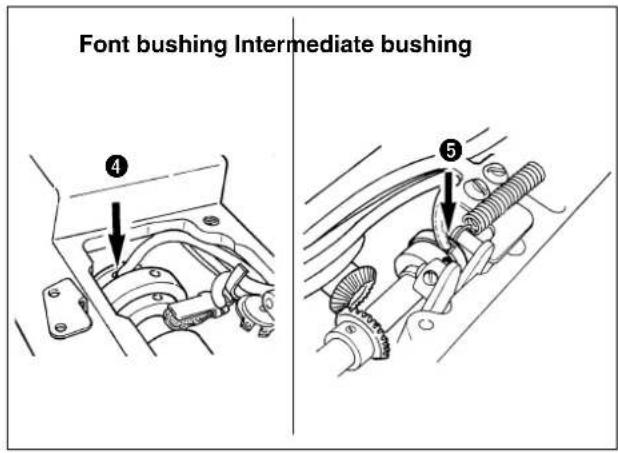 Font bushing Intermediate bushing

4

5