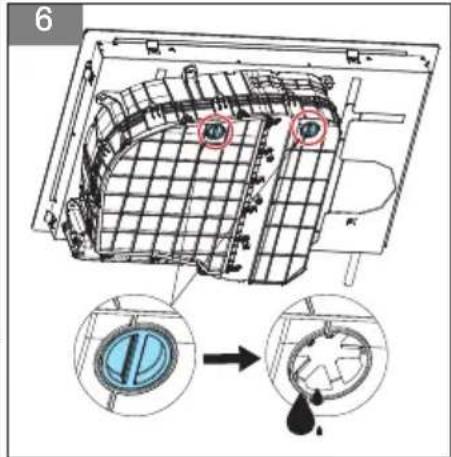 6