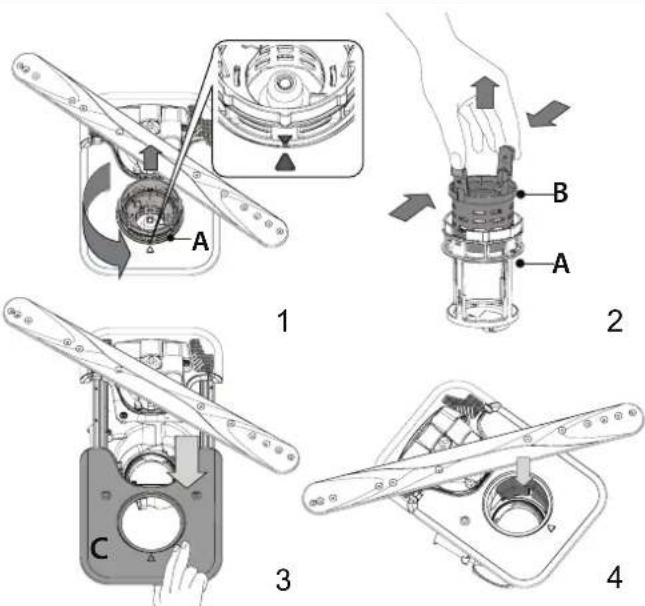 A

1

B

A

2

C

3

4