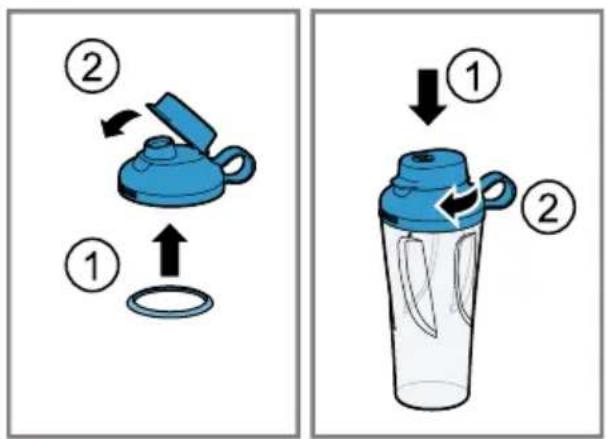 2
1
1
2