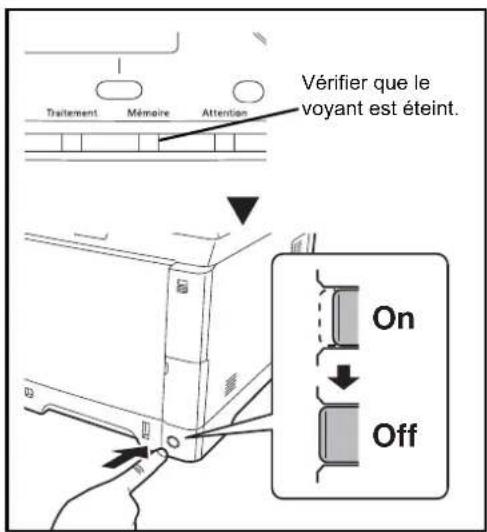 Traitement
Mémoire
Attention

Vérifier que le voyant est éteint.

On

Off