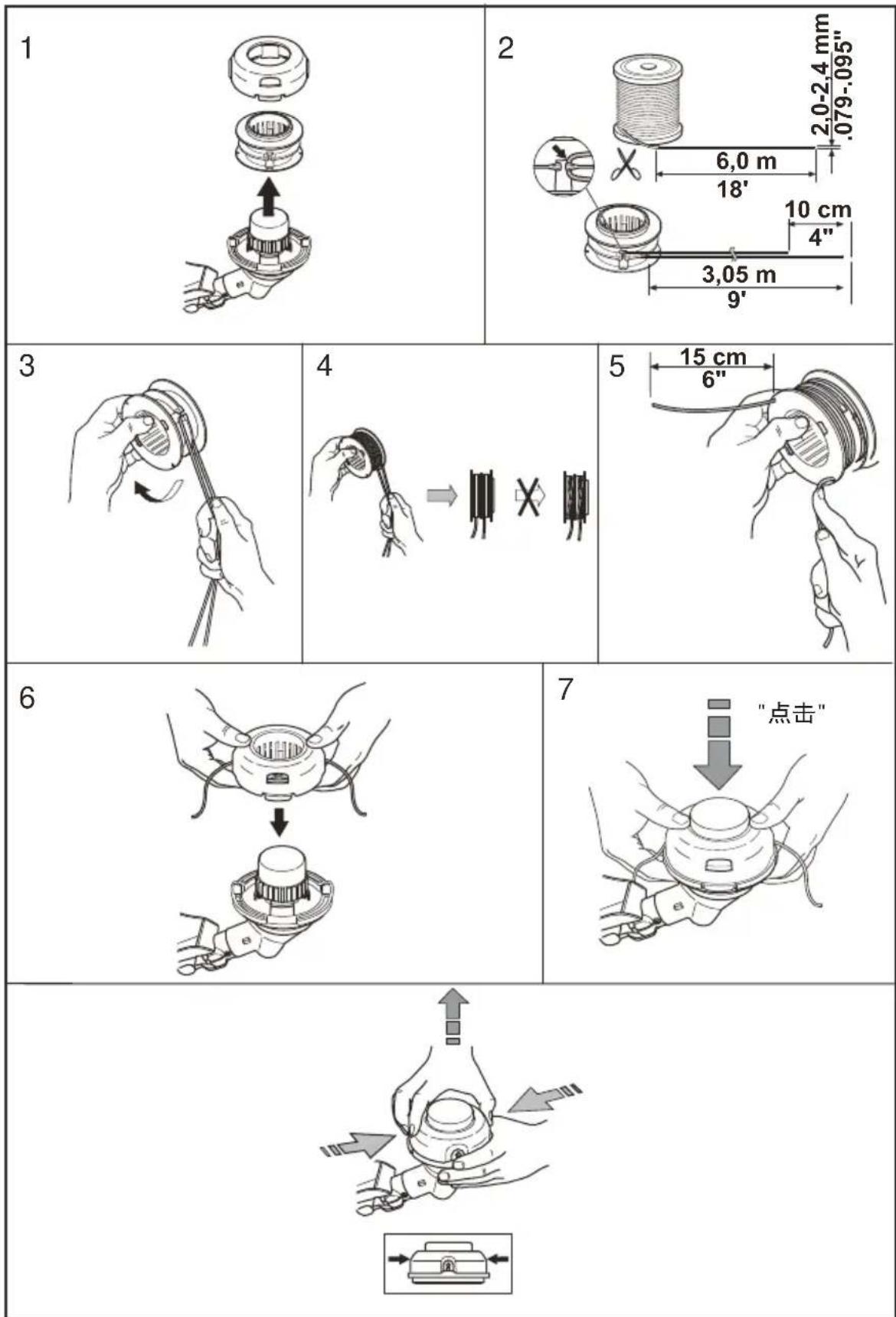 1

2

2,0-2,4 mm
.079-.095"

6,0 m
18'

10 cm
4"

3,05 m
9'

3

4

5

15 cm
6"

6

7

"点击"