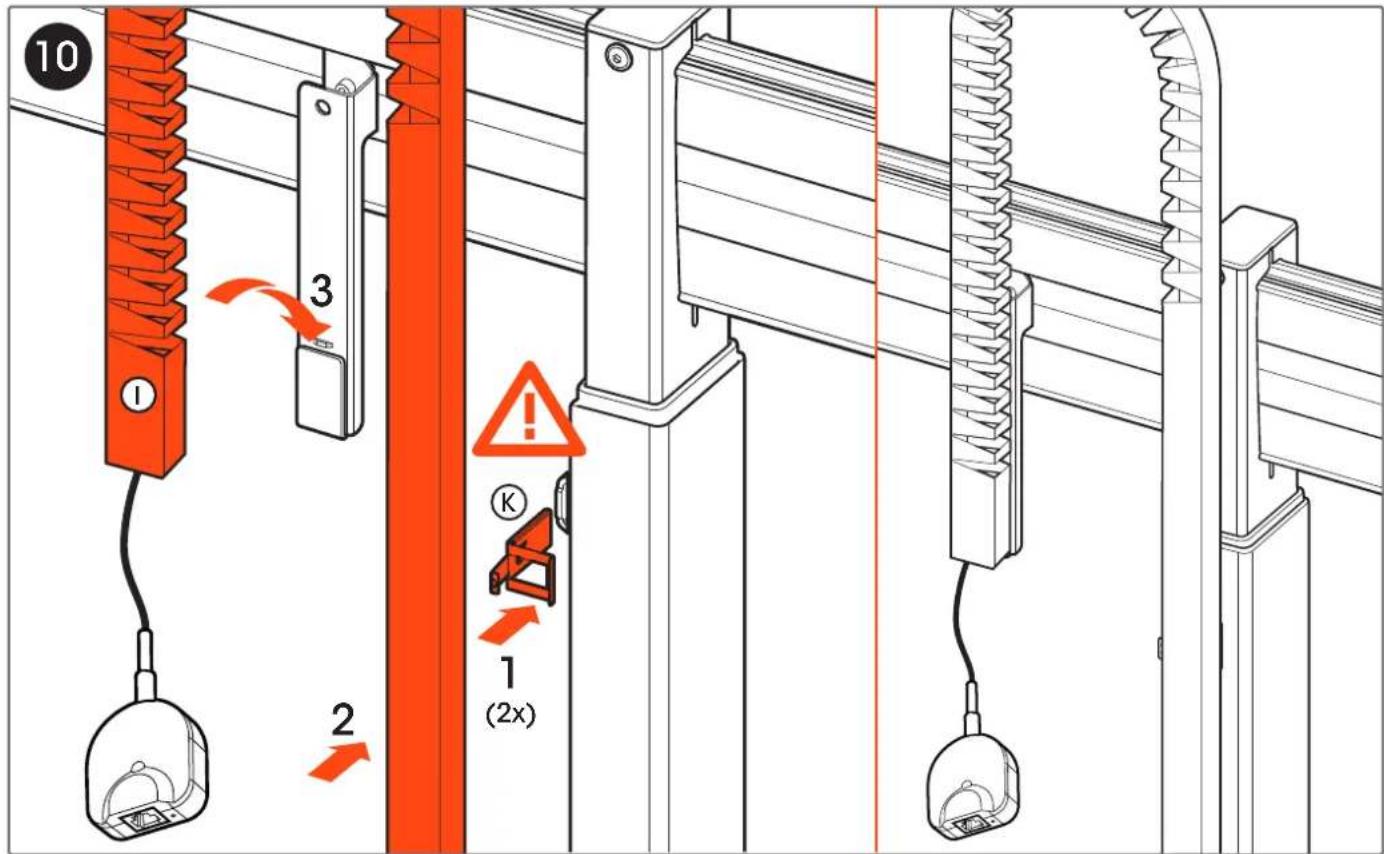 10

3

I

K

1
(2x)

2