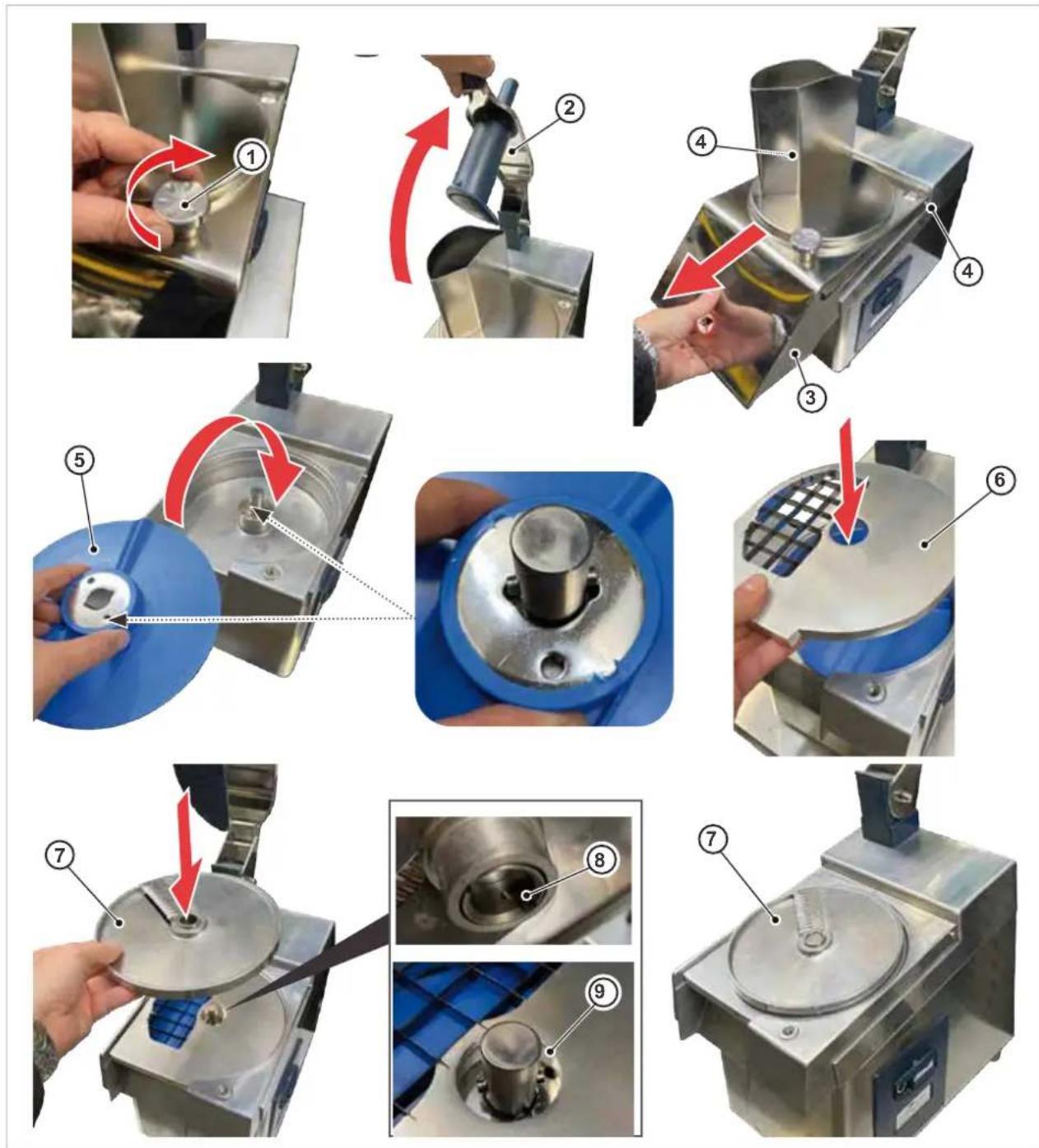 1
2
4
4
3
5
6
7
8
9
7