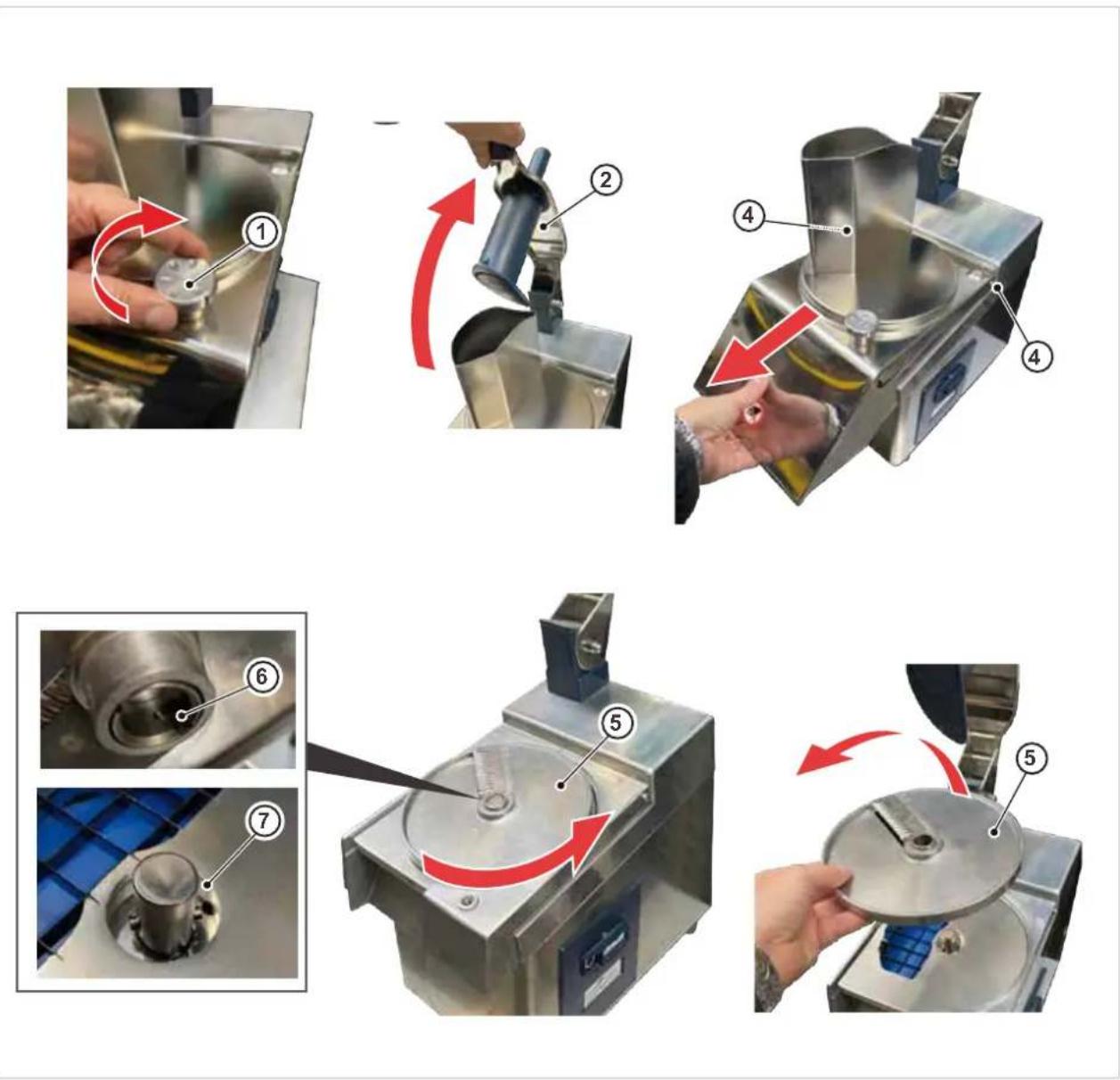 1
2
4
4
6
7
5
5