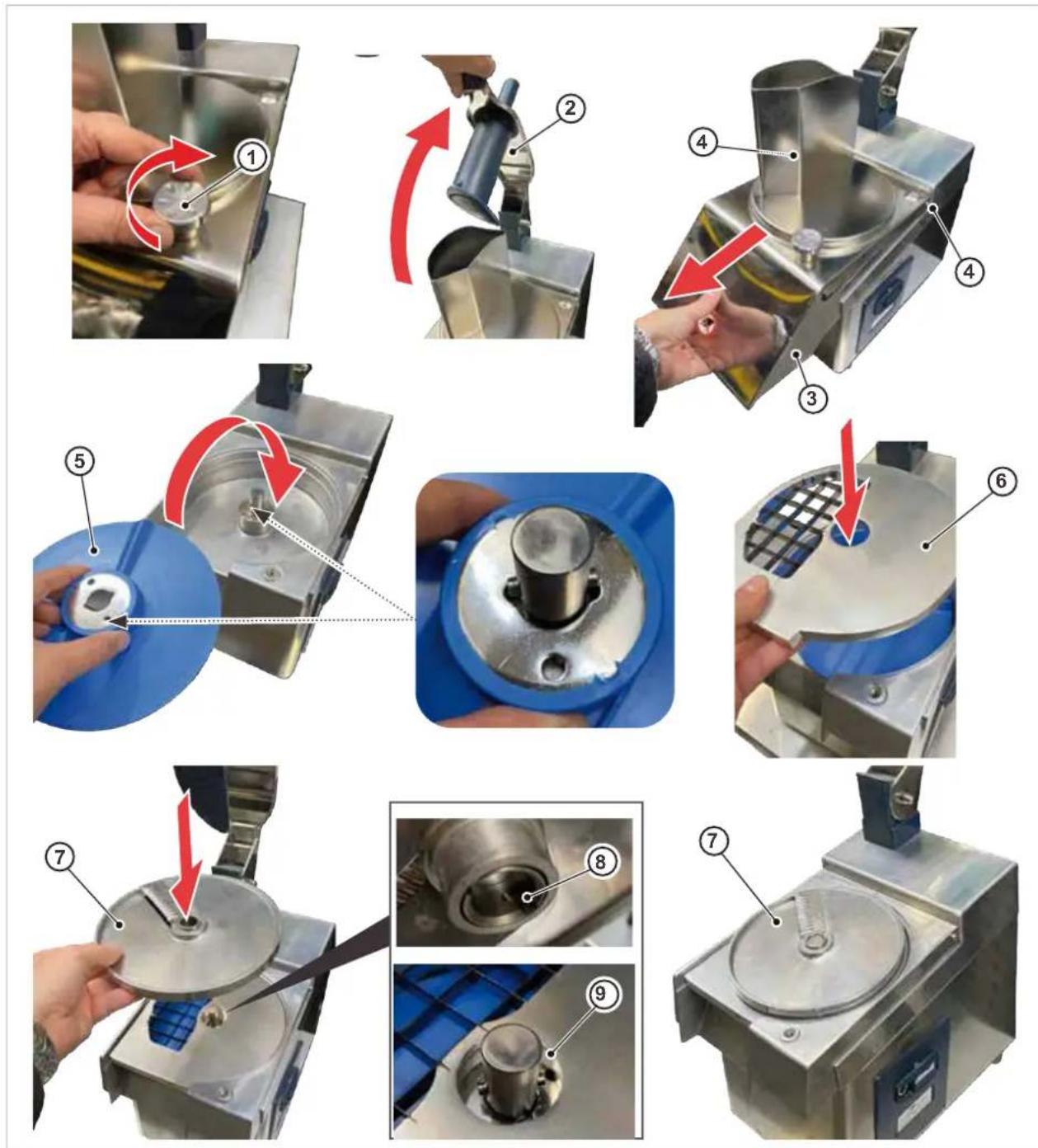 1
2
4
4
3
5
6
7
8
9
7