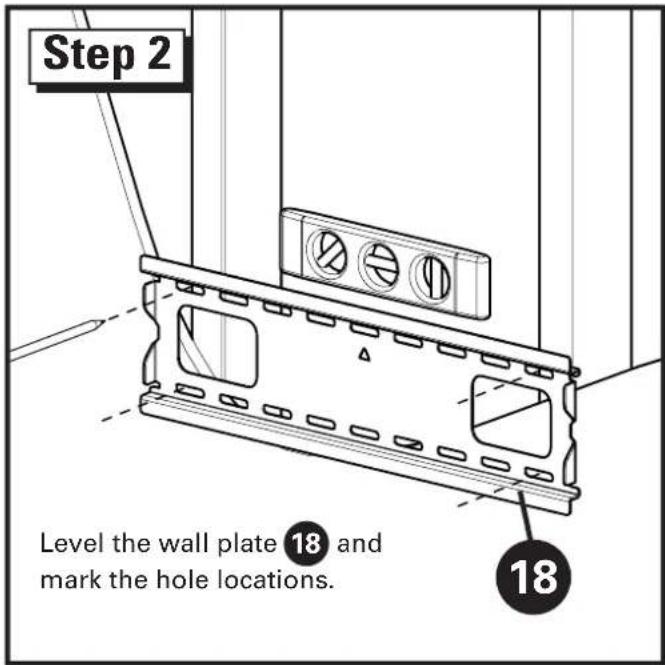 Step 2

Level the wall plate 18 and mark the hole locations.

18