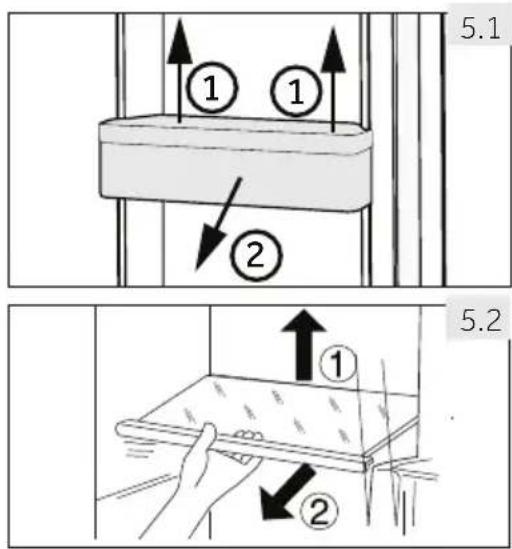 5.1
1
1
2
5.2
1
2