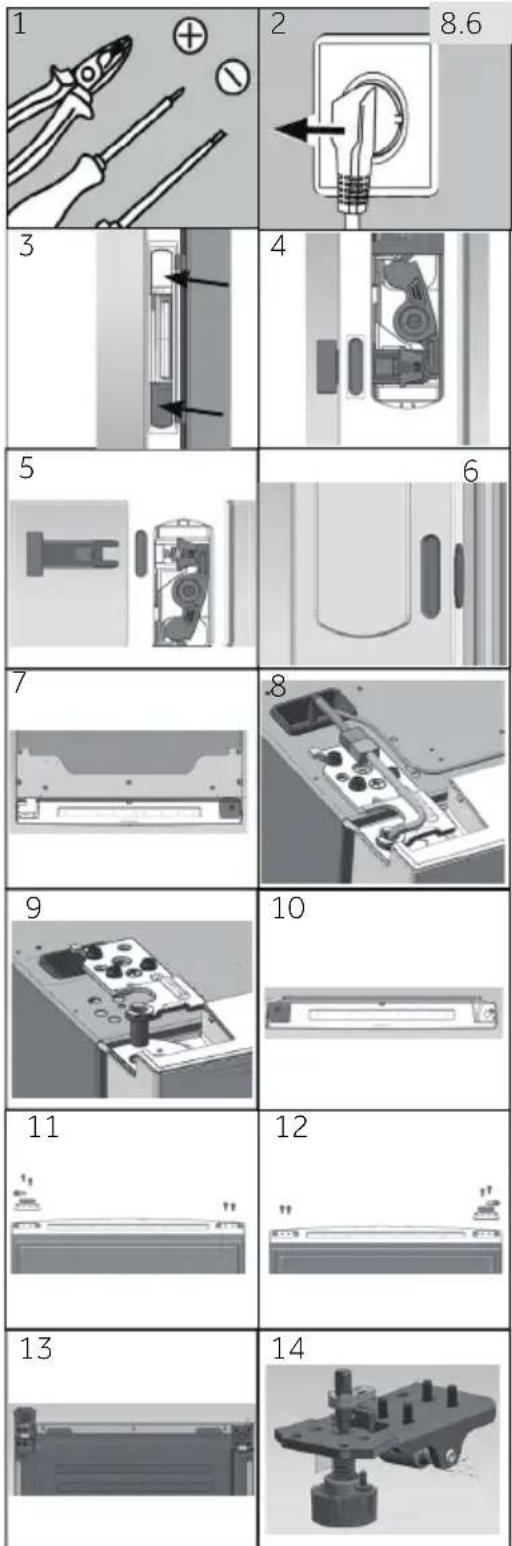 1

2 8.6

3

4

5

6

7

8

9

10

11

12

13

14