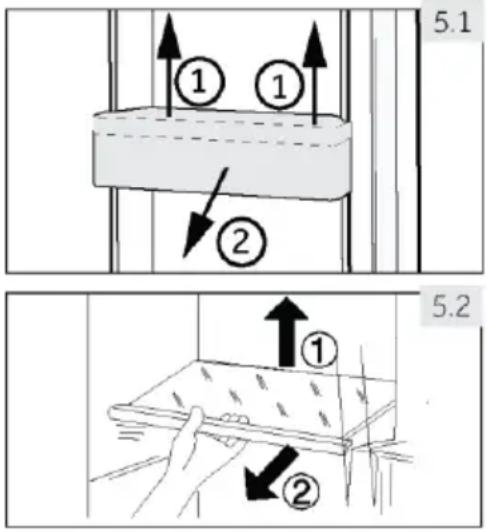 5.1

1 1

2

5.2

1

2