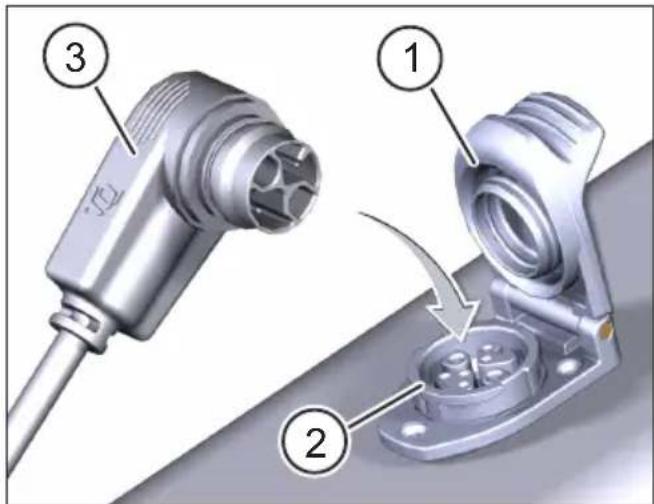 3
1
2