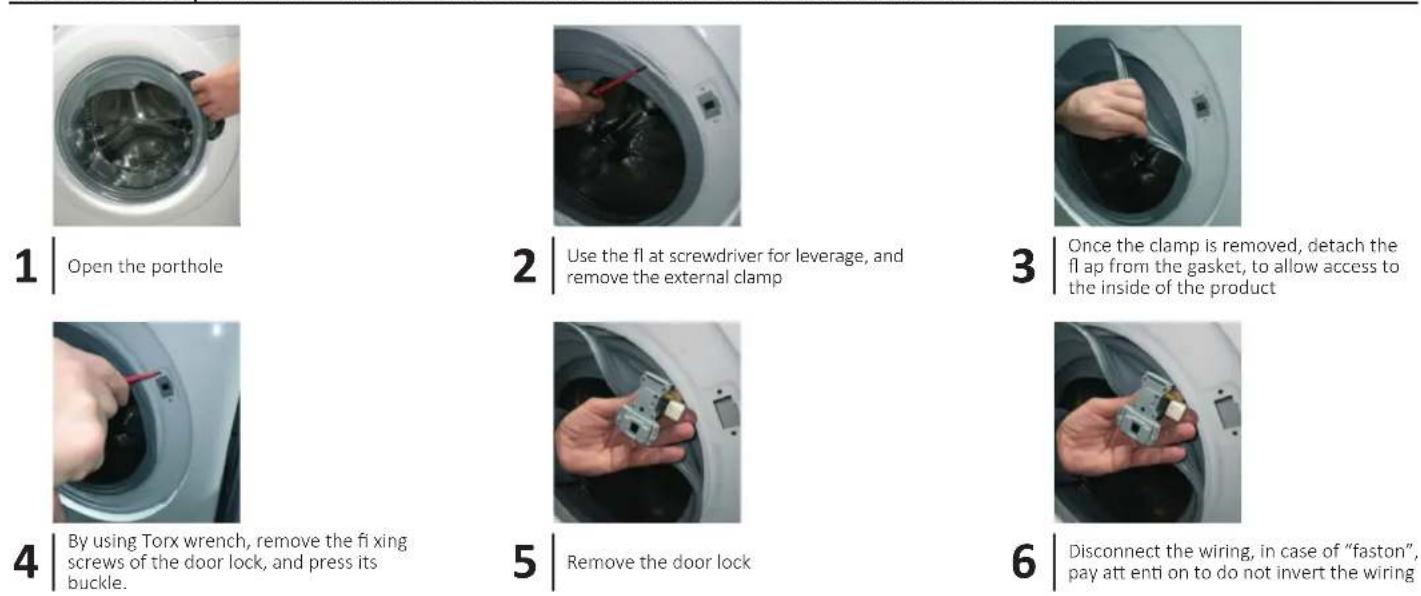 1 Open the porthole

2 Use the fl at screwdriver for leverage, and remove the external clamp

3 Once the clamp is removed, detach the fl ap from the gasket, to allow access to the inside of the product

4 By using Torx wrench, remove the fi xing screws of the door lock, and press its buckle.

5 Remove the door lock

6 Disconnect the wiring, in case of "faston", pay att enti on to do not invert the wiring