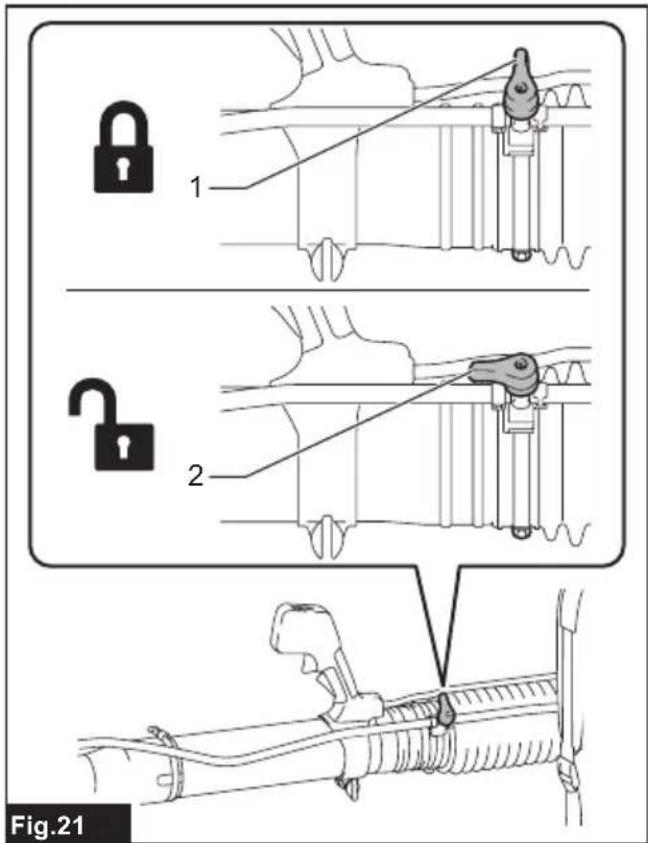 1

2

Fig.21