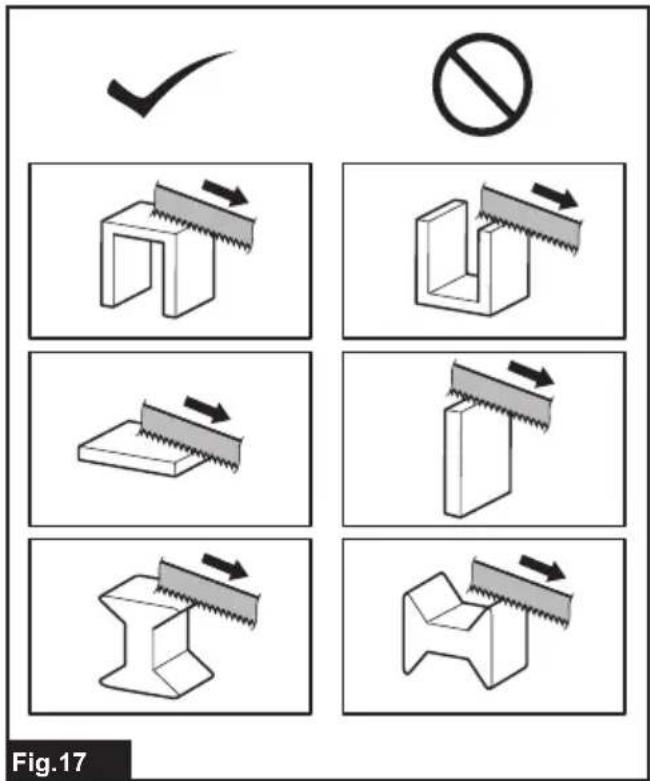 Fig.17