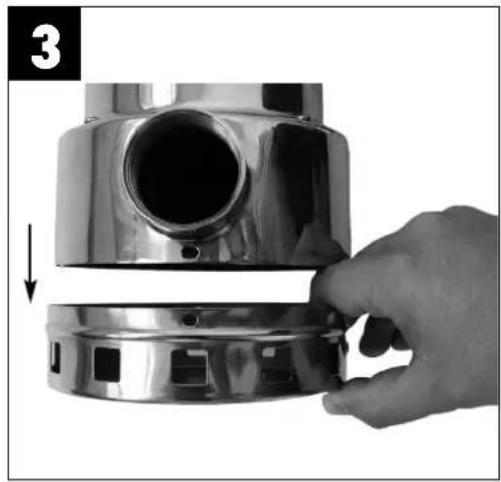 3