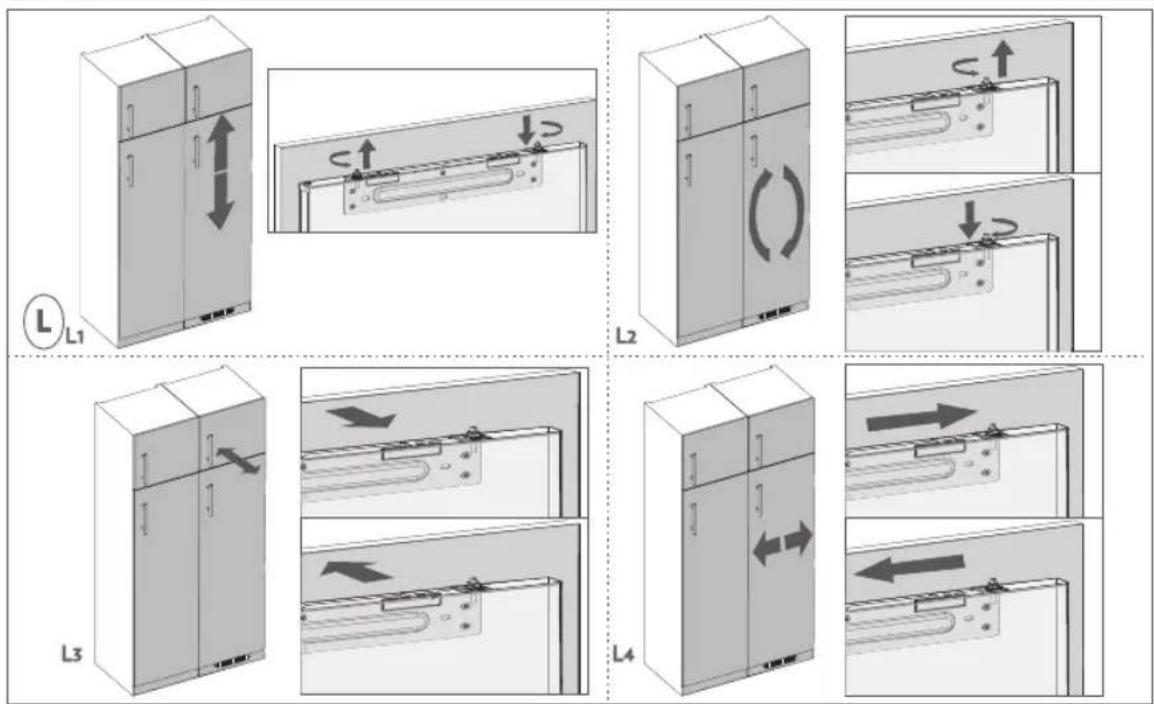 L
L1
L2
L3
L4