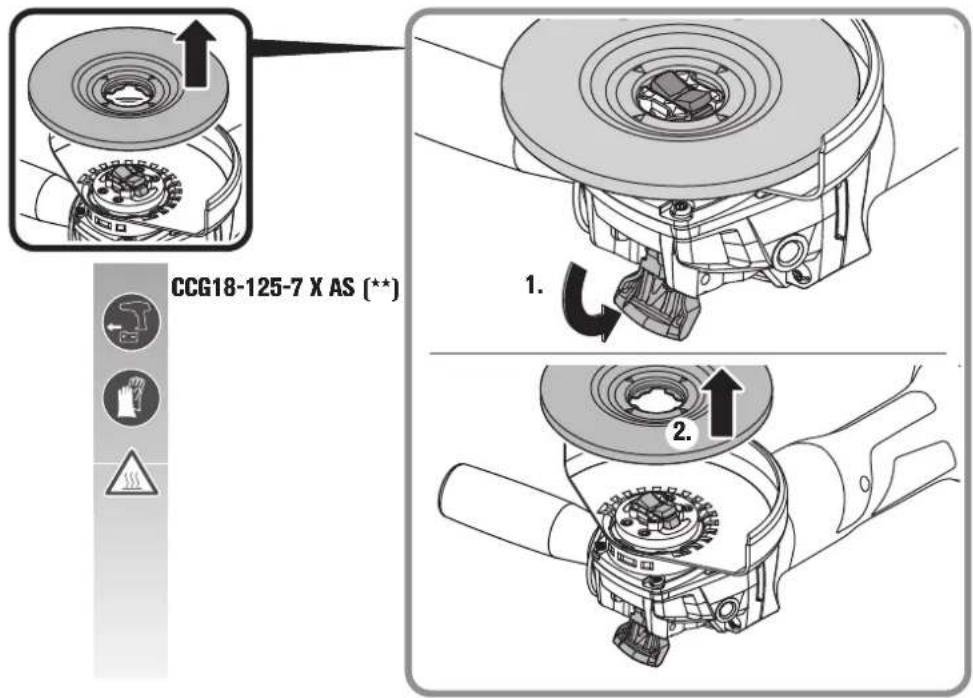 CCG18-125-7 X AS (**)

1.

2.