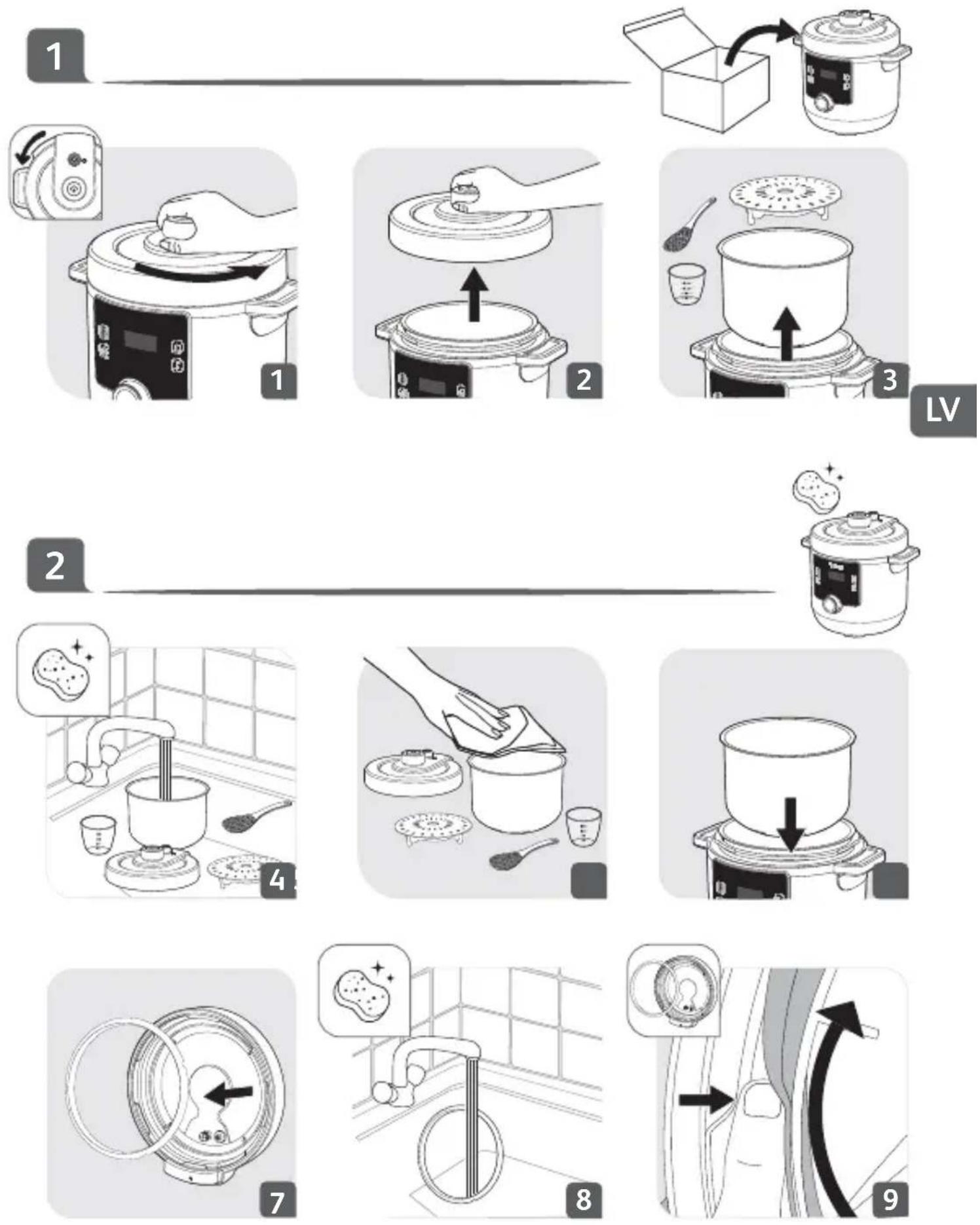 1

1

2

3

LV

2

4

7

8

9