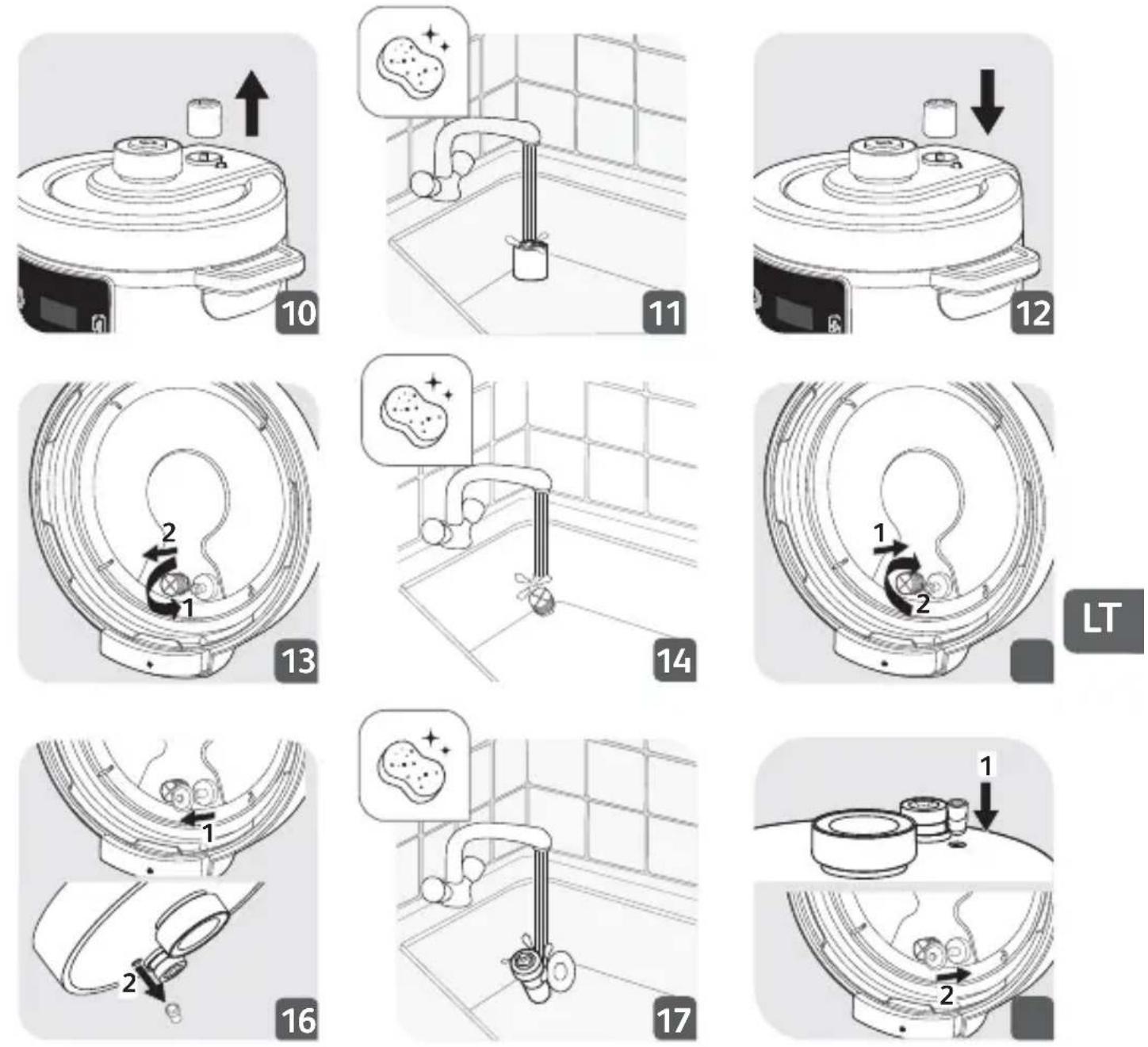 10

11

12

2
1
13

14

1
2

LT

1
2
16

17

1
2