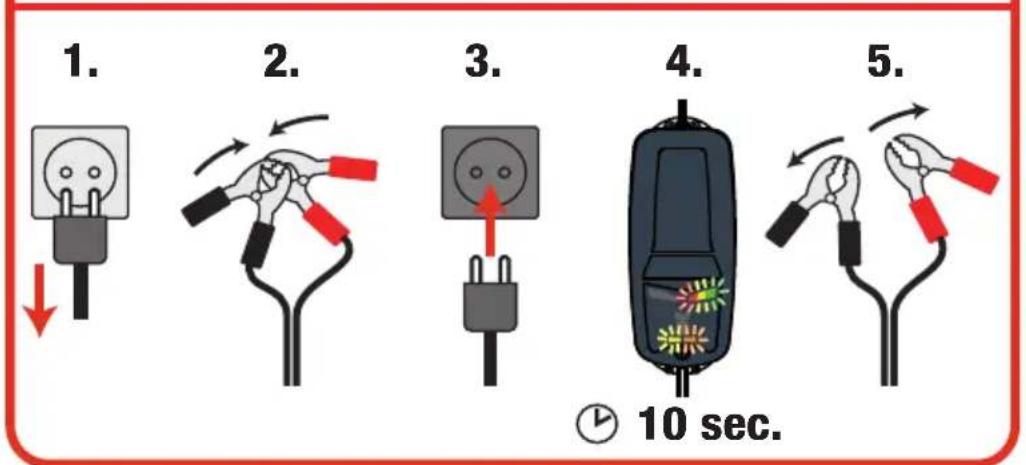 1.

2.

3.

4.

5.

10 sec.