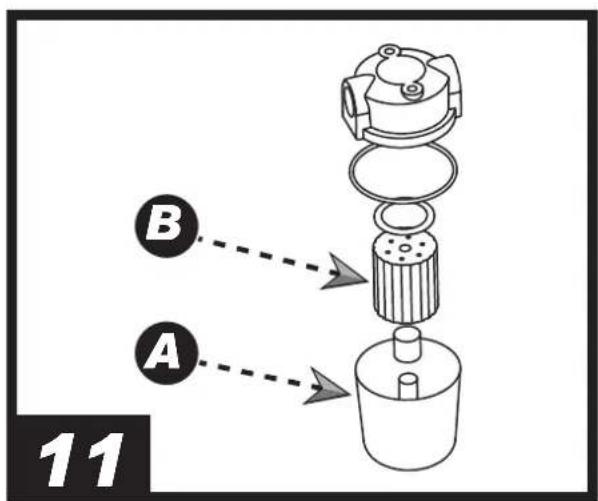 B

A

11