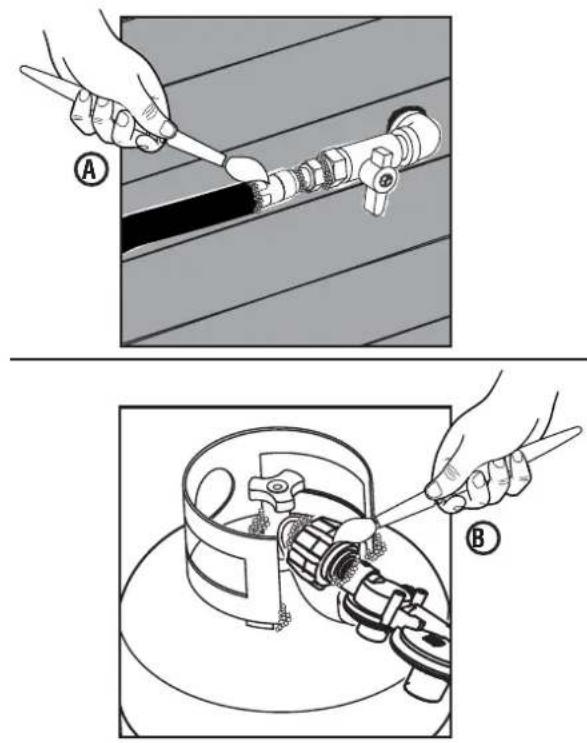 A

B