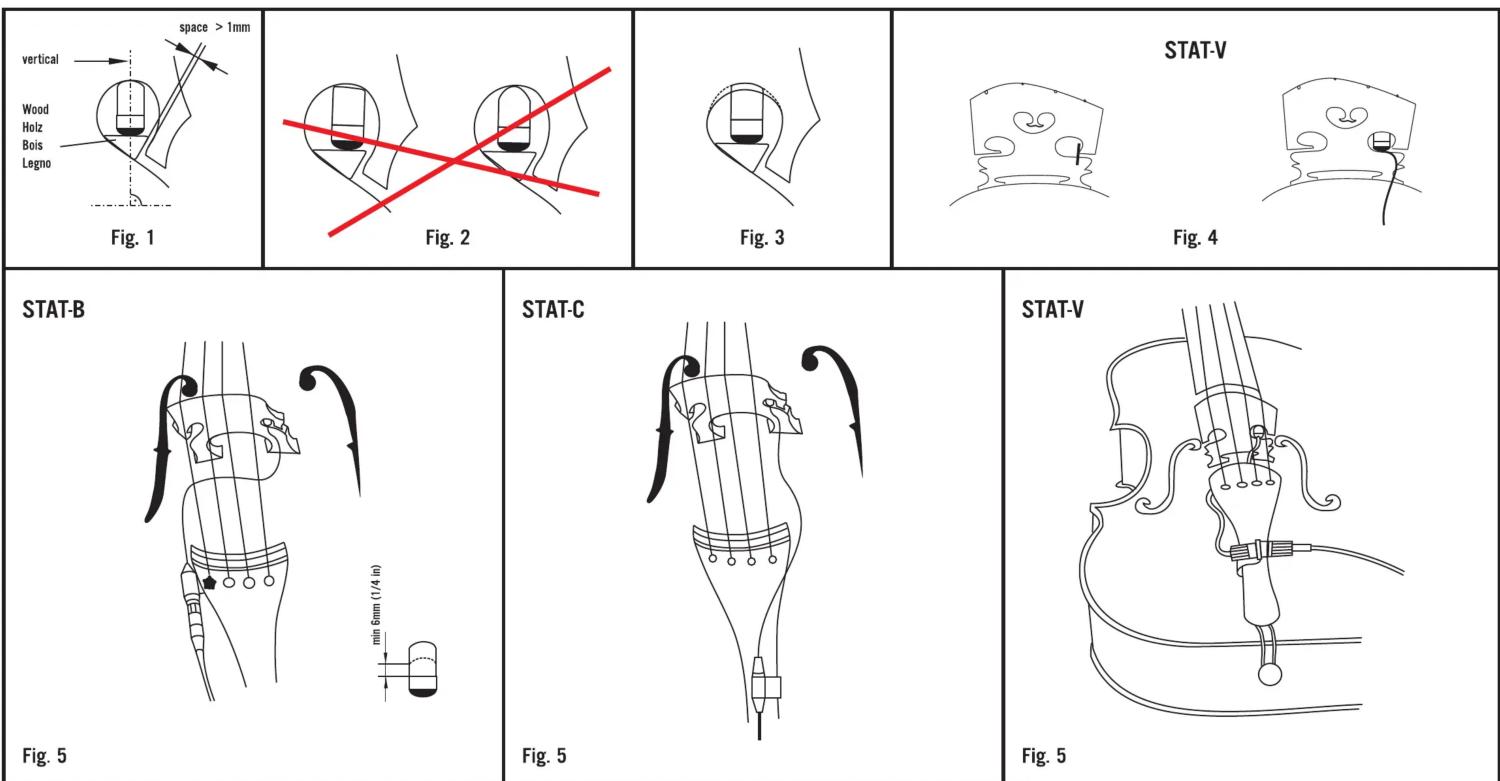 space > 1mm
vertical
Wood
Holz
Bois
Legno
Fig. 1

Fig. 2

Fig. 3

STAT-V
Fig. 4

STAT-B
min 6mm (1/4 in)
Fig. 5

STAT-C
Fig. 5

STAT-V
Fig. 5