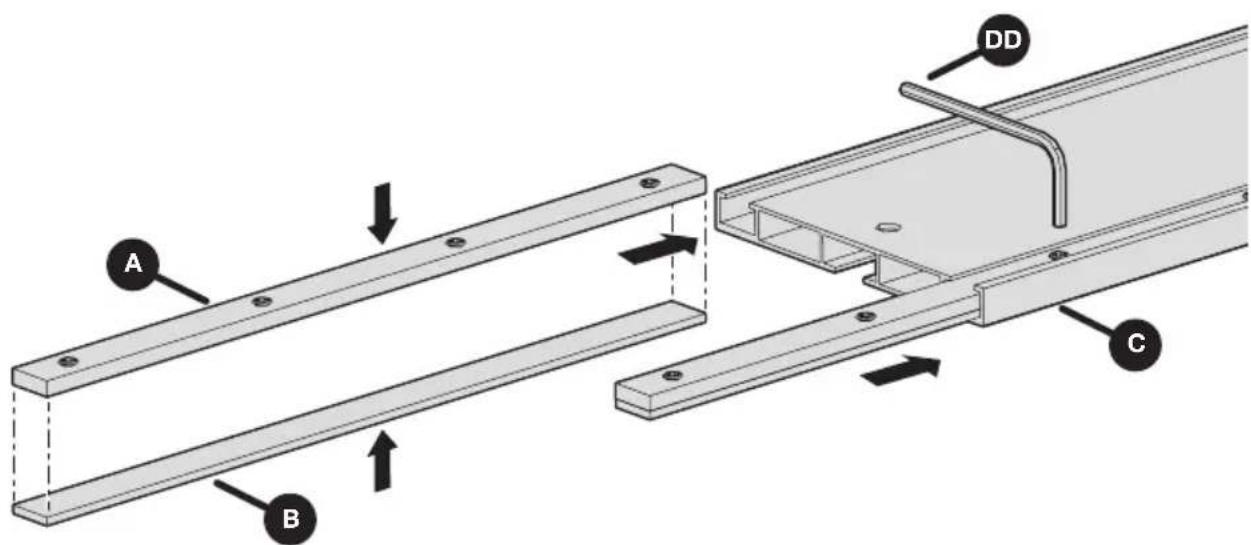 DD

A

C

B