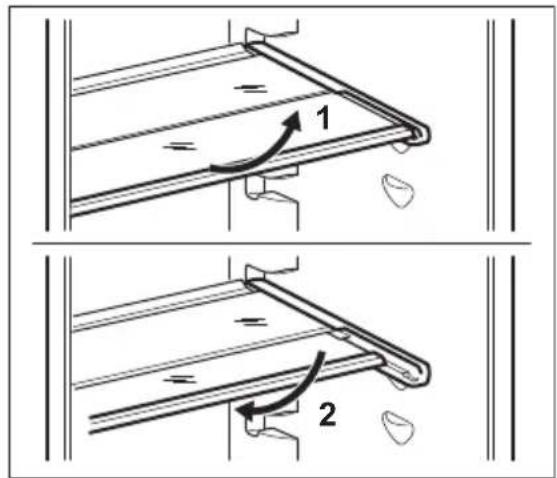 1

2