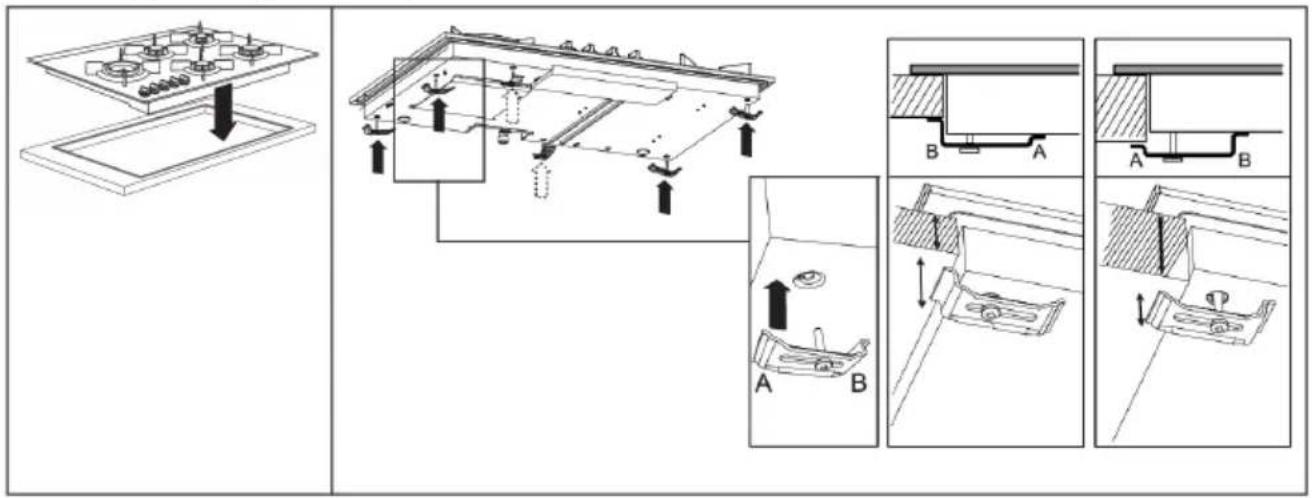 B A
A B
A B