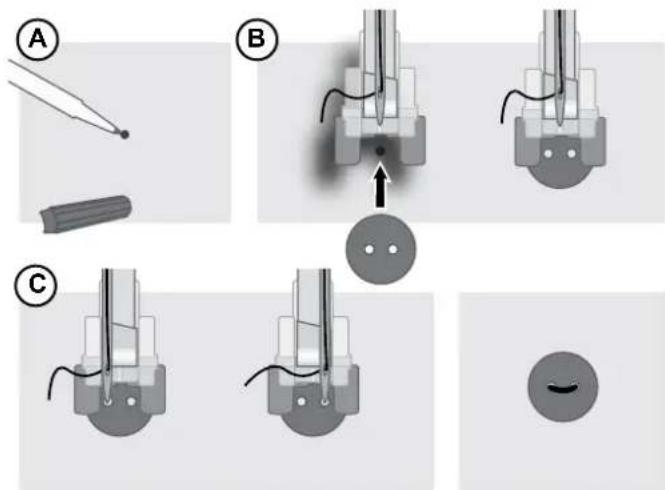 A
B
C