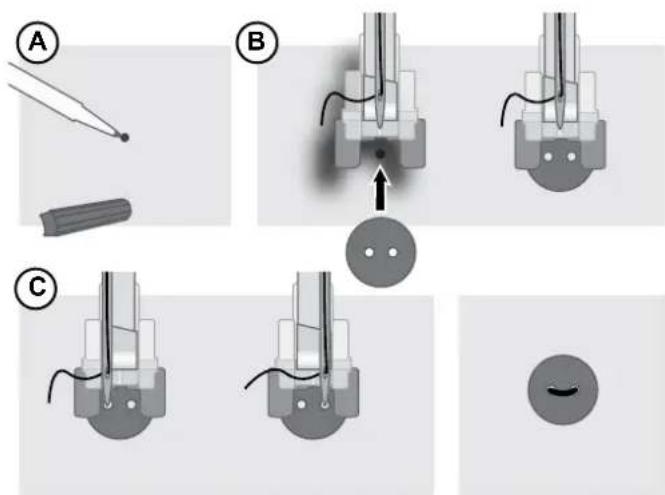 A

B

C