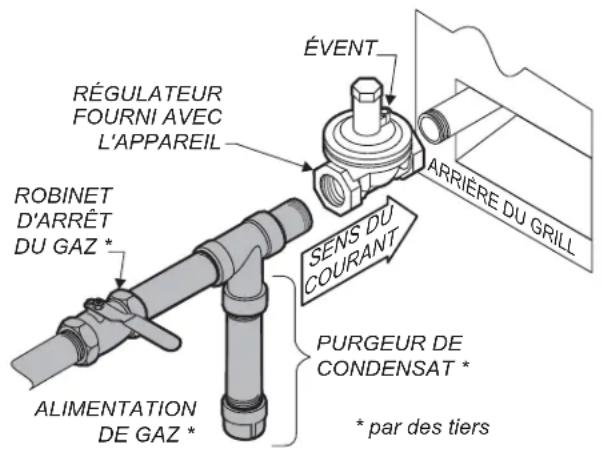 ÉVENT

RÉGULATEUR FOURNI AVEC L'APPAREIL

ARRIÈRE DU GRILL

ROBINET D'ARRÊT DU GAZ *

SENS DU COURANT

PURGEUR DE CONDENSAT *

ALIMENTATION DE GAZ *

* par des tiers