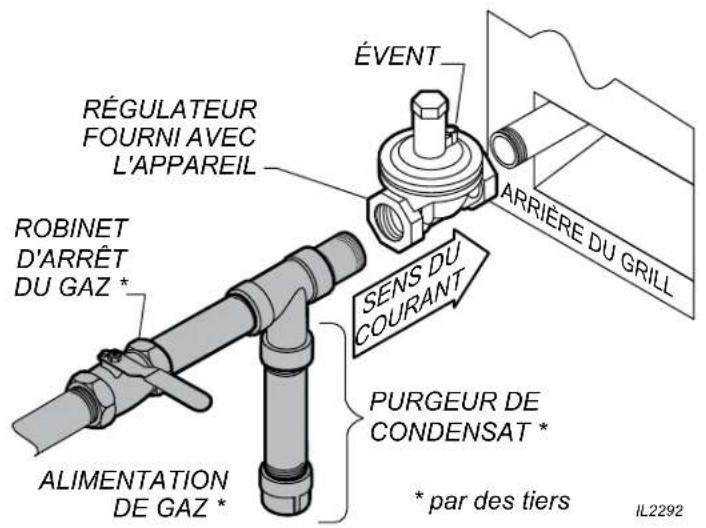 ÉVENT

RÉGULATEUR FOURNI AVEC L'APPAREIL

ROBINET D'ARRÊT DU GAZ *

ARRIÈRE DU GRILL

SENS DU COURANT

PURGEUR DE CONDENSAT *

ALIMENTATION DE GAZ *

* par des tiers

IL2292