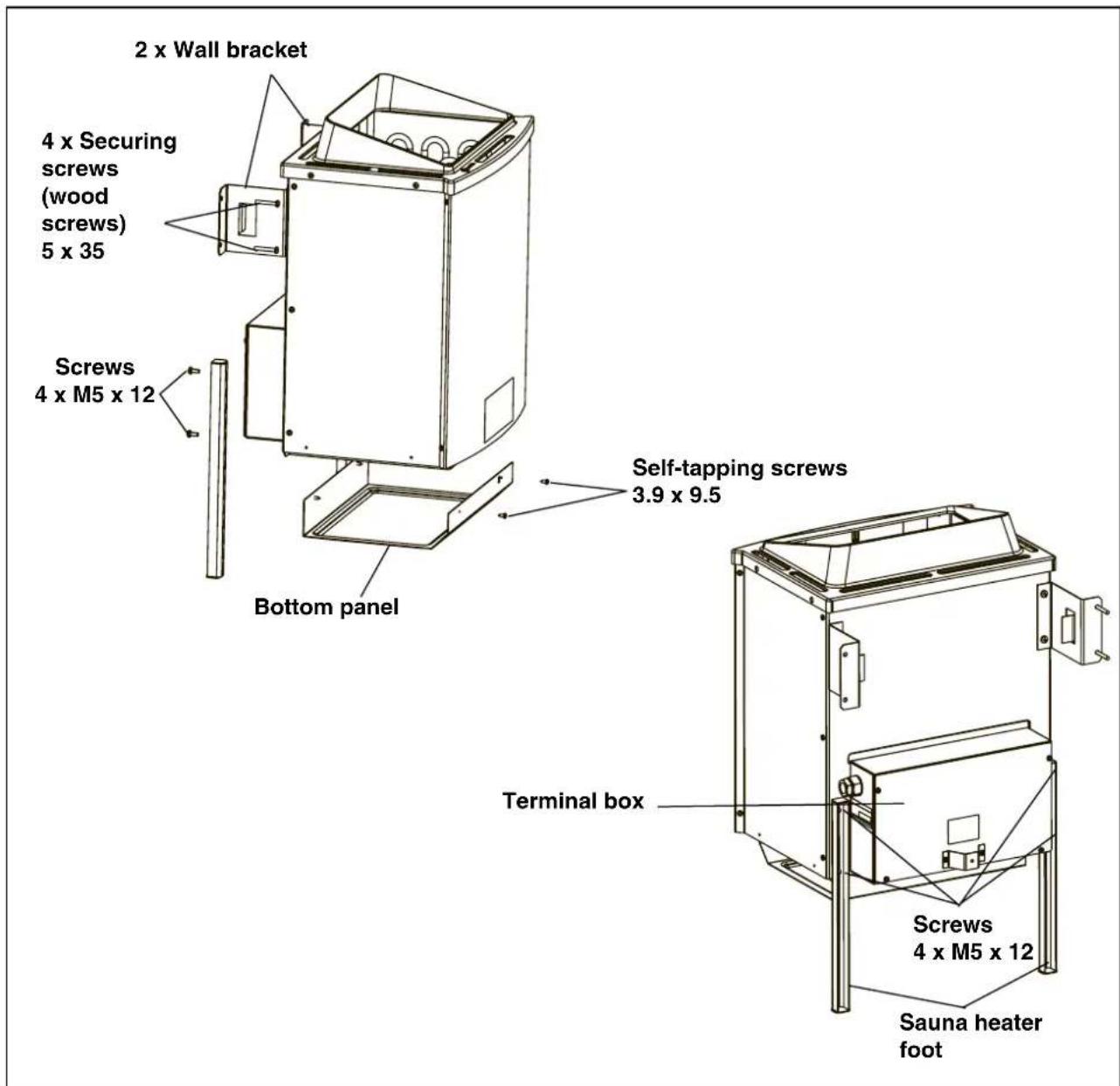 2 x Wall bracket

4 x Securing screws (wood screws) 5 x 35

Screws
4 x M5 x 12

Self-tapping screws
3.9 x 9.5

Bottom panel

Terminal box

Screws
4 x M5 x 12

Sauna heater foot