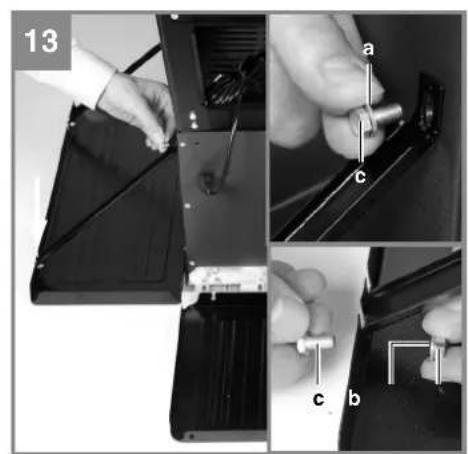 13

a

c

c

b