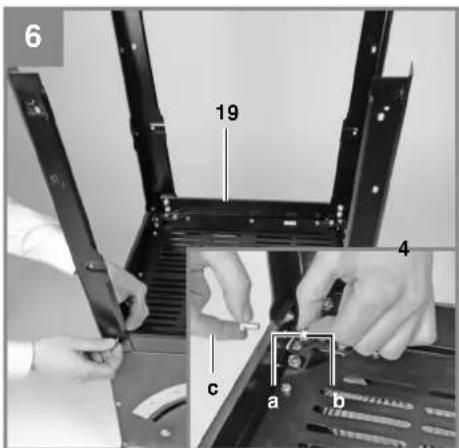 6

19

4

c

a

b