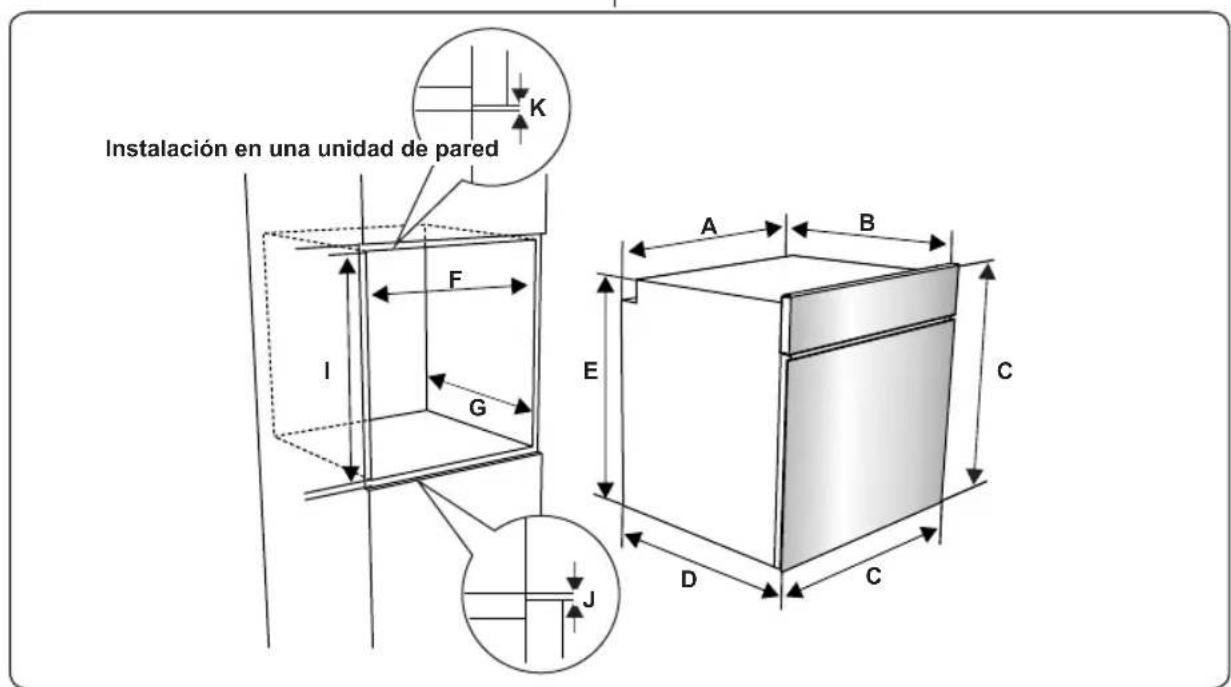 K
Instalación en una unidad de pared
F
I
G
J
A
B
E
C
D
C