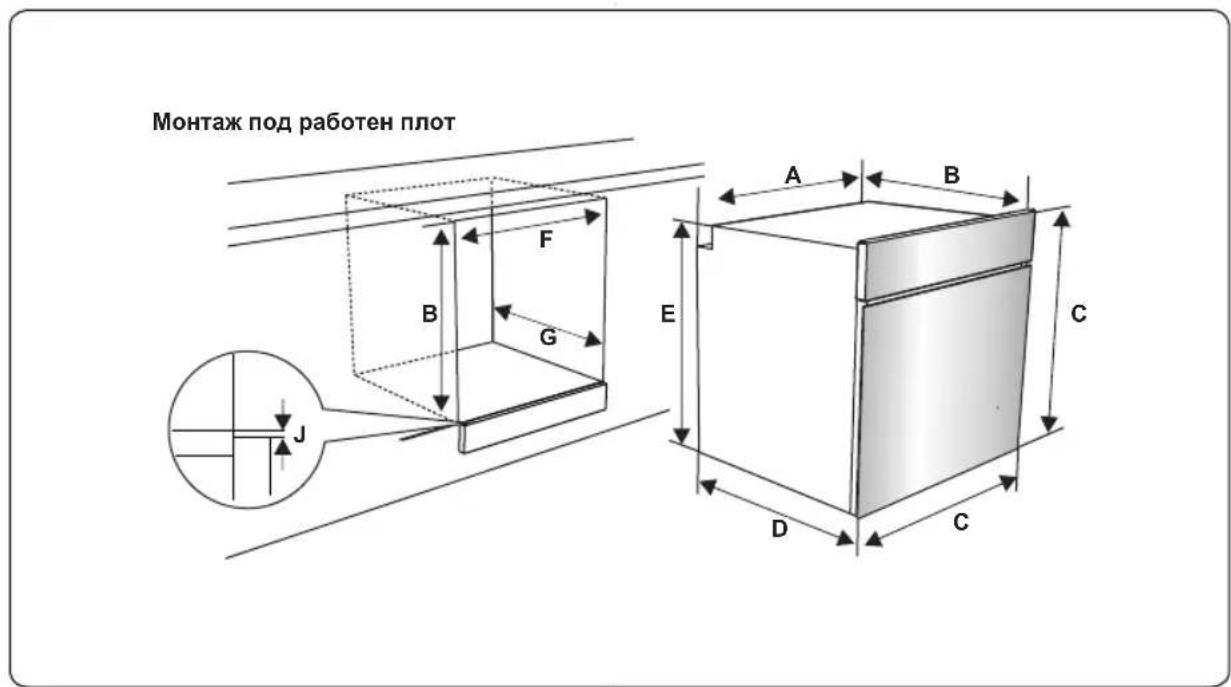 Монтаж под работен плот

F
B
G
J
A
B
E
C
D
C