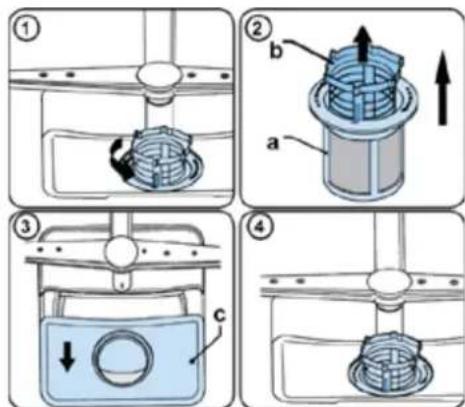 1
2
b
a
3
c
4