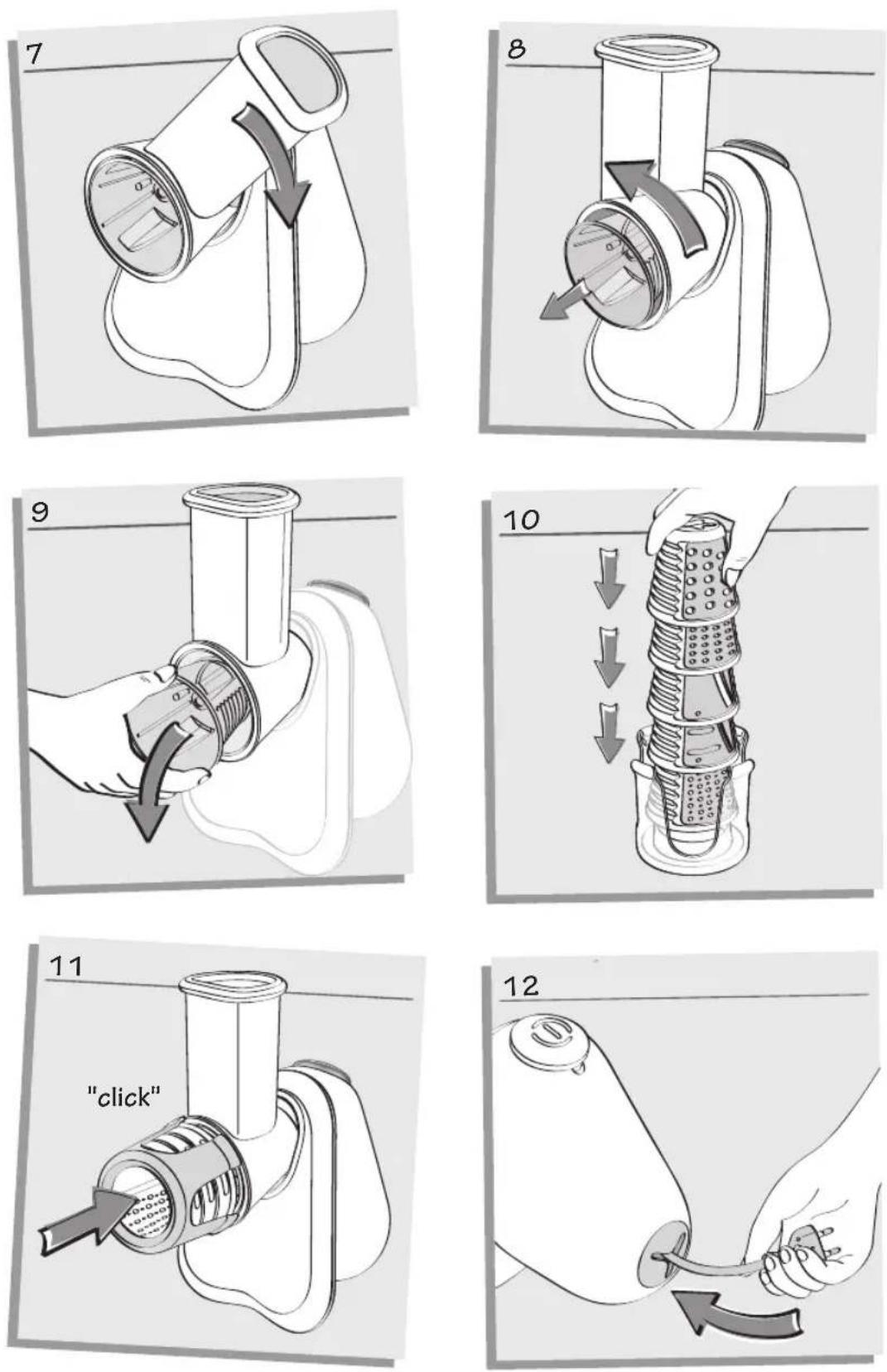 7

8

9

10

11

"click"

12