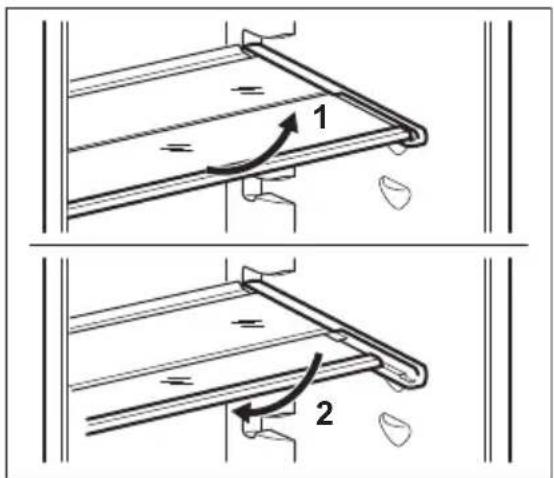 1

2