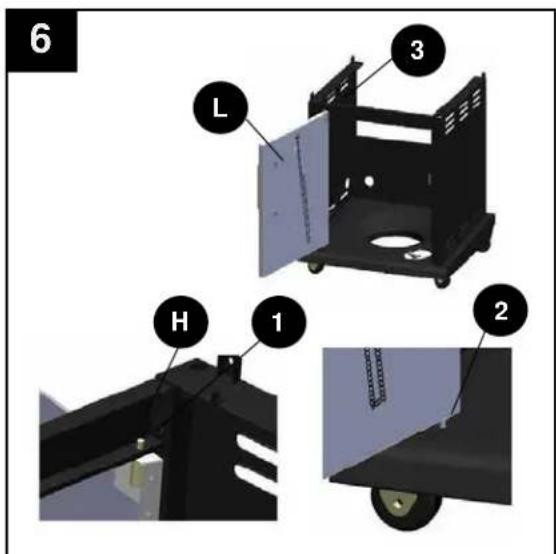 6

3

L

H

1

2