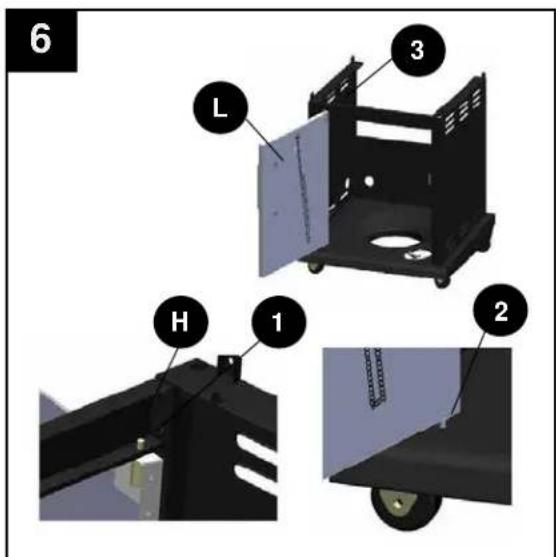 6

3

L

H

1

2