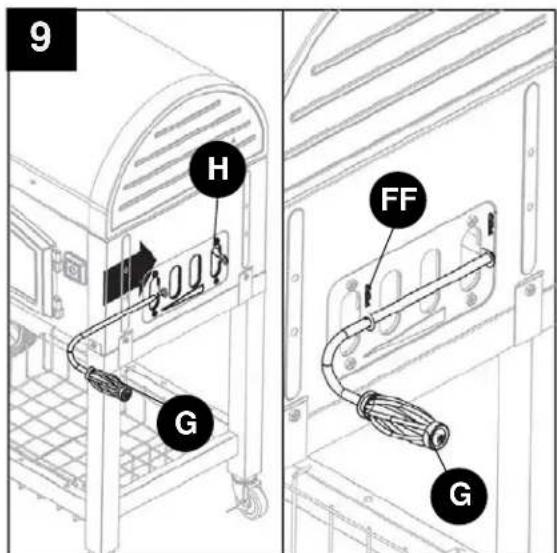 9

H

G

FF

G